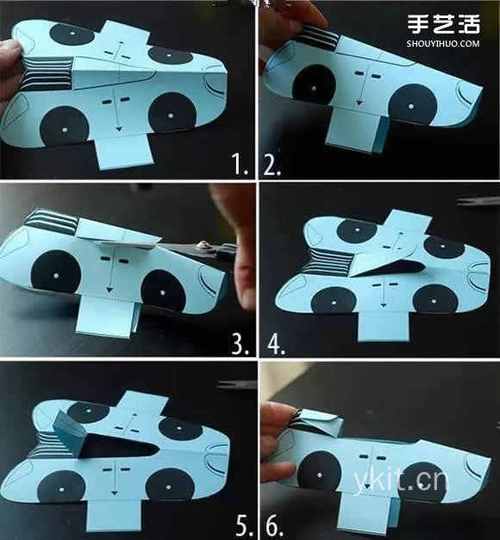 手艺活
SHOUYIHUO.COM

1.
2.
3.
4.
5.
6.

ykit.cn